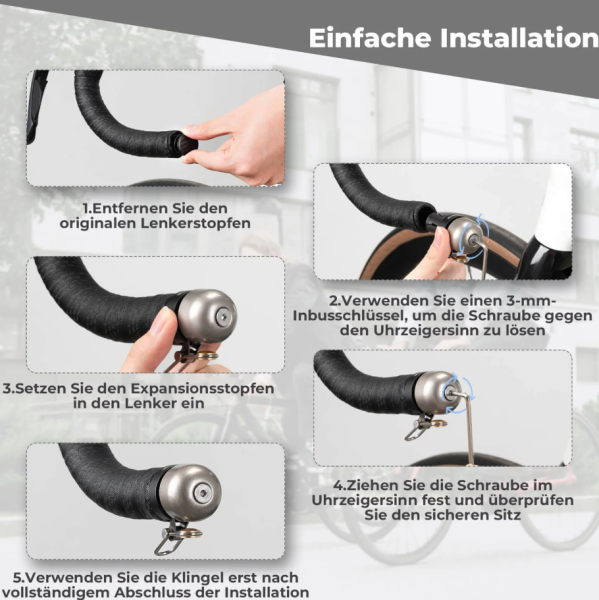 Einfache Installation

1.Entfernen Sie den originalen Lenkerstopfen

2.Verwenden Sie einen 3-mm-Inbusschlüssel, um die Schraube gegen den Uhrzeigersinn zu lösen

3.Setzen Sie den Expansionsstopfen in den Lenker ein

4.Ziehen Sie die Schraube im Uhrzeigersinn fest und überprüfen Sie den sicheren Sitz

5.Verwenden Sie die Klingel erst nach vollständigem Abschluss der Installation